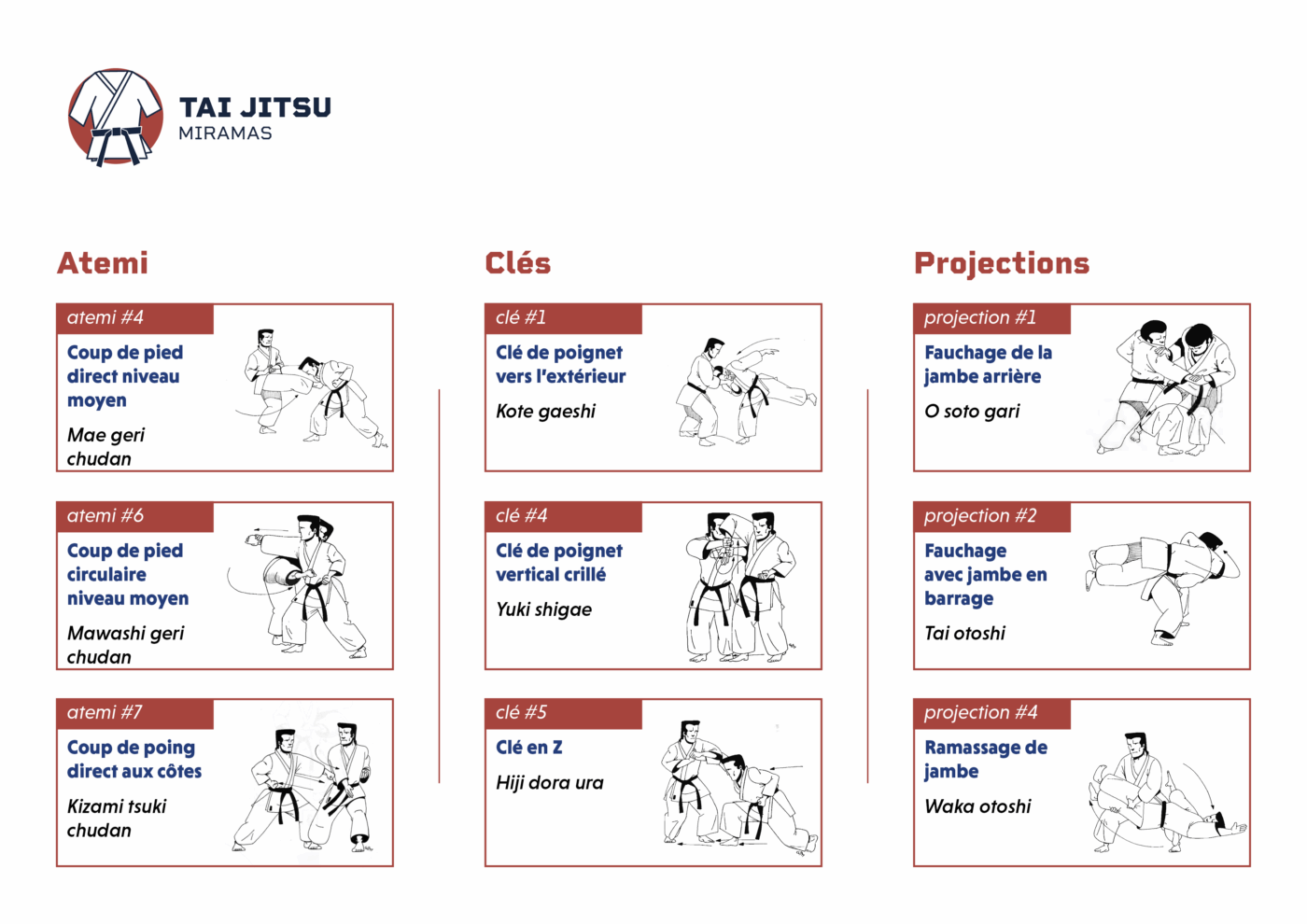 TAI JITSU
MIRAMAS

Atemi

atemi #4
Coup de pied direct niveau moyen
Mae geri chudan

atemi #6
Coup de pied circulaire niveau moyen
Mawashi geri chudan

atemi #7
Coup de poing direct aux côtes
Kizami tsuki chudan

Clés

clé #1
Clé de poignet vers l'extérieur
Kote gaeshi

clé #4
Clé de poignet vertical crillé
Yuki shigae

clé #5
Clé en Z
Hiji dora ura

Projections

projection #1
Fauchage de la jambe arrière
O soto gari

projection #2
Fauchage avec jambe en barrage
Tai otoshi

projection #4
Ramassage de jambe
Waka otoshi