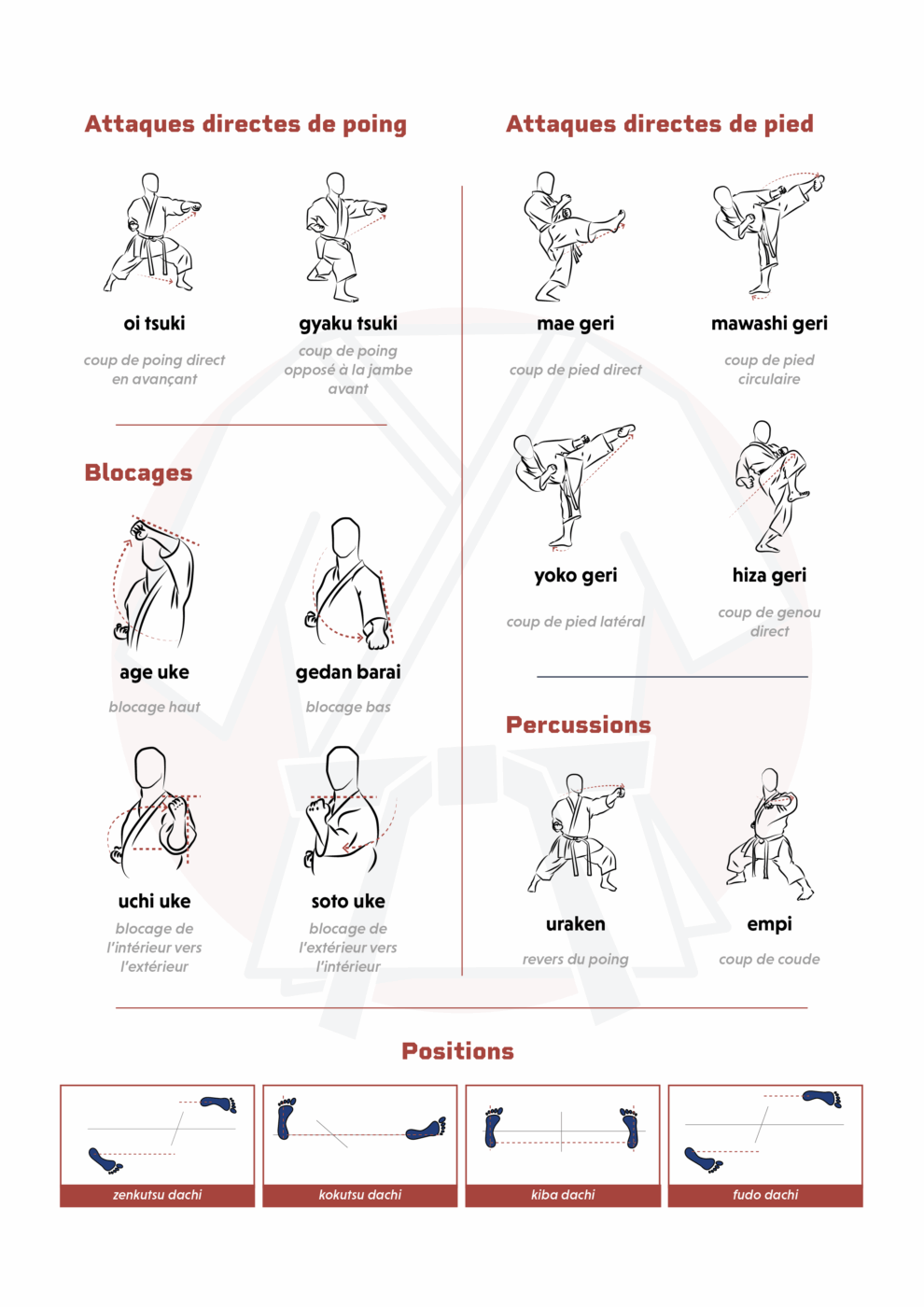 Attaques directes de poing

oi tsuki
coup de poing direct en avançant

gyaku tsuki
coup de poing opposé à la jambe avant

Blocages

age uke
blocage haut

gedan barai
blocage bas

uchi uke
blocage de l'intérieur vers l'extérieur

soto uke
blocage de l'extérieur vers l'intérieur

Attaques directes de pied

mae geri
coup de pied direct

mawashi geri
coup de pied circulaire

yoko geri
coup de pied latéral

hiza geri
coup de genou direct

Percussions

uraken
revers du poing

empi
coup de coude

Positions

zenkutsu dachi

kokutsu dachi

kiba dachi

fudo dachi